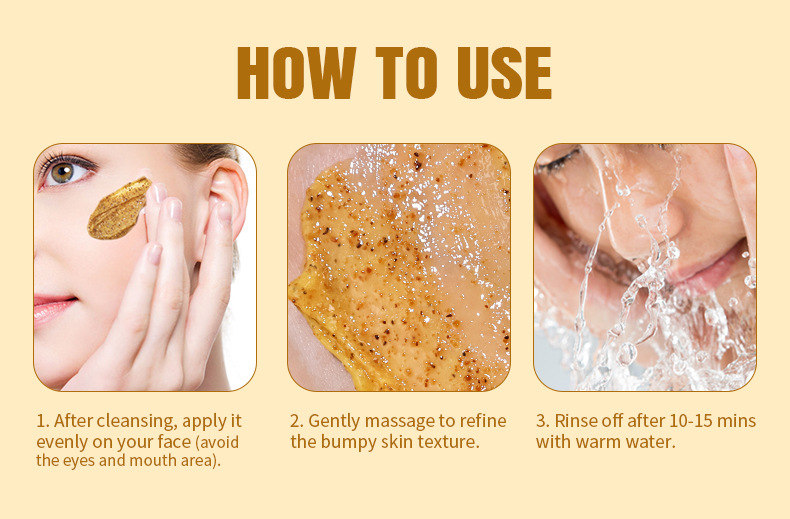 HOW TO USE

1. After cleansing, apply it evenly on your face (avoid the eyes and mouth area).

2. Gently massage to refine the bumpy skin texture.

3. Rinse off after 10-15 mins with warm water.